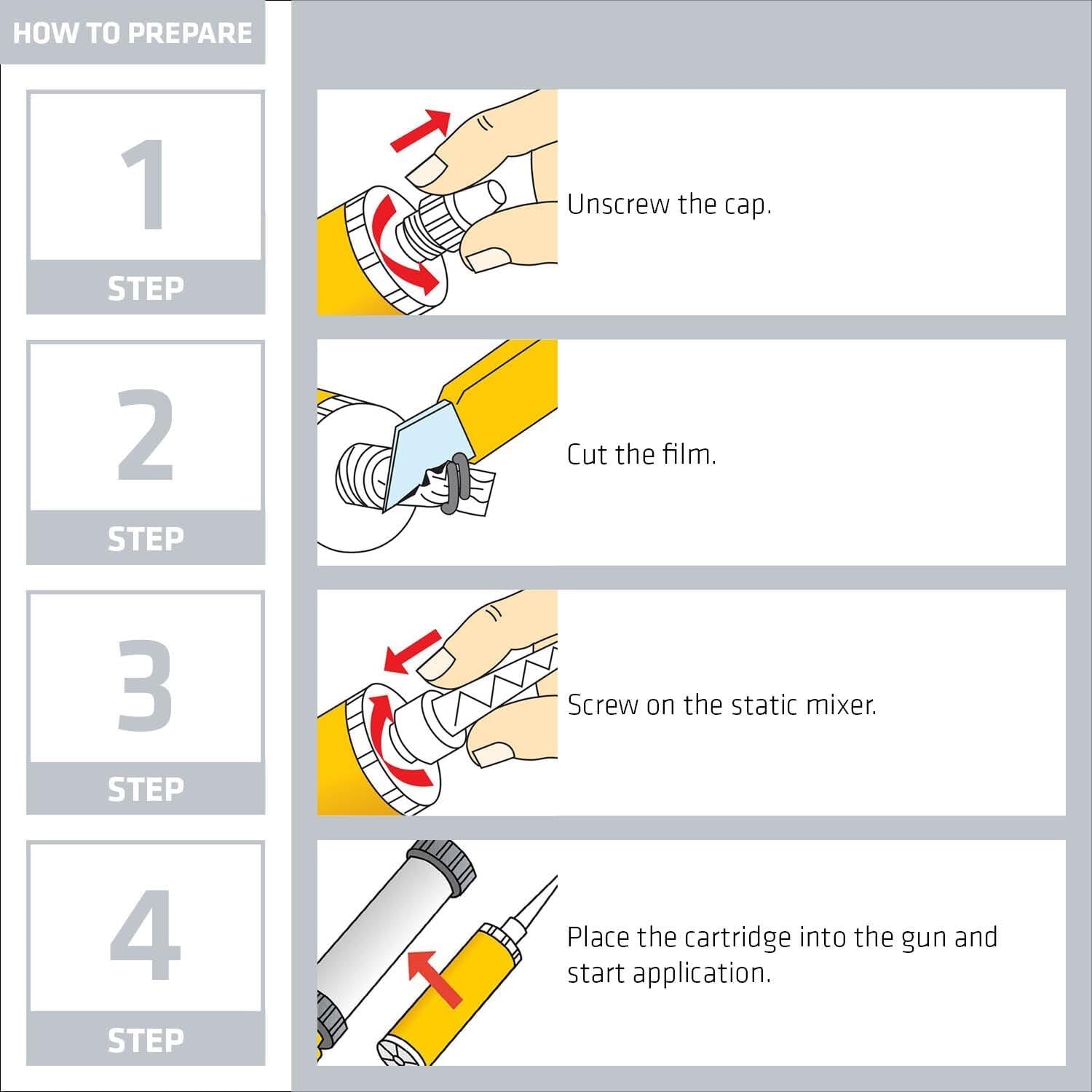 HOW TO PREPARE

1
STEP

Unscrew the cap.

2
STEP

Cut the film.

3
STEP

Screw on the static mixer.

4
STEP

Place the cartridge into the gun and start application.