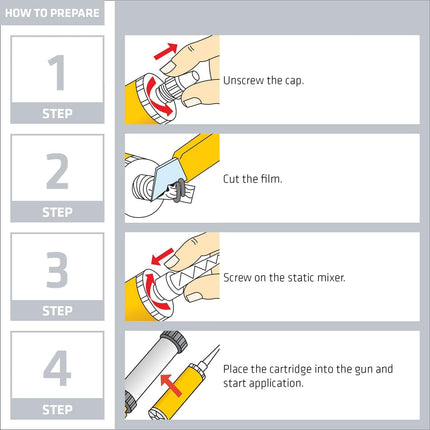 HOW TO PREPARE

1
STEP

Unscrew the cap.

2
STEP

Cut the film.

3
STEP

Screw on the static mixer.

4
STEP

Place the cartridge into the gun and start application.